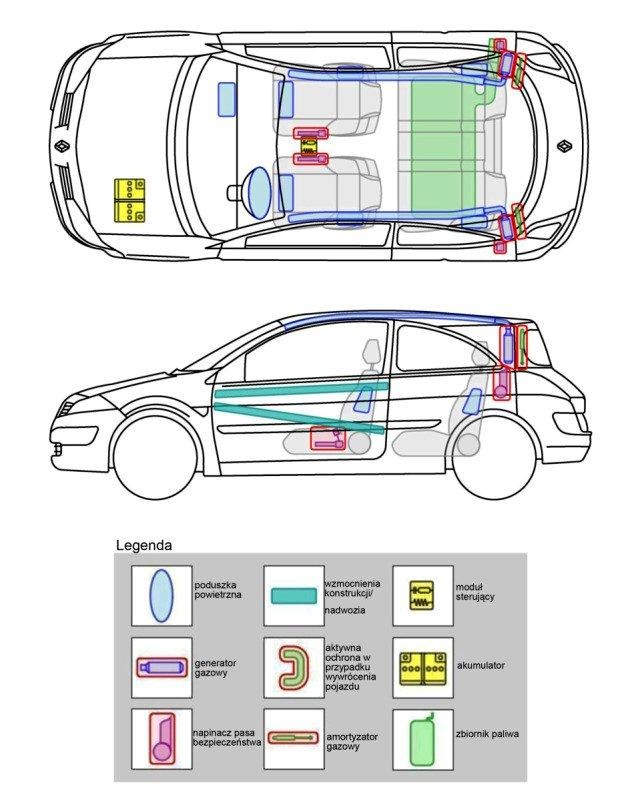 Legenda

poduszka powietrzna

wzmocnienia konstrukcji/ nadwozia

moduł sterujący

generator gazowy

aktywna ochrona w przypadku wywrócenia pojazdu

akumulator

napinacz pasa bezpieczeństwa

amortyzator gazowy

zbiornik paliwa